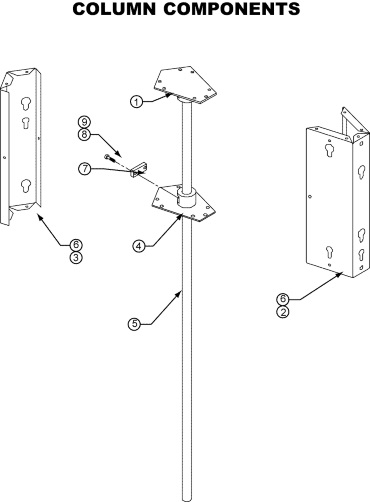 COLUMN COMPONENTS

1
9
8
7
6
3
4
5
6
2