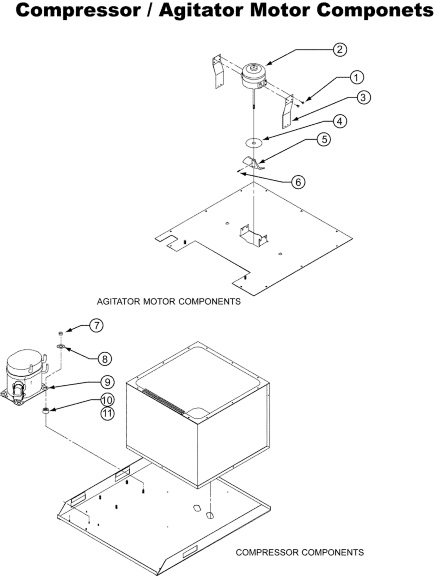 Compressor / Agitator Motor Componets

2
1
3
4
5
6

AGITATOR MOTOR COMPONENTS

7
8
9
10
11

COMPRESSOR COMPONENTS