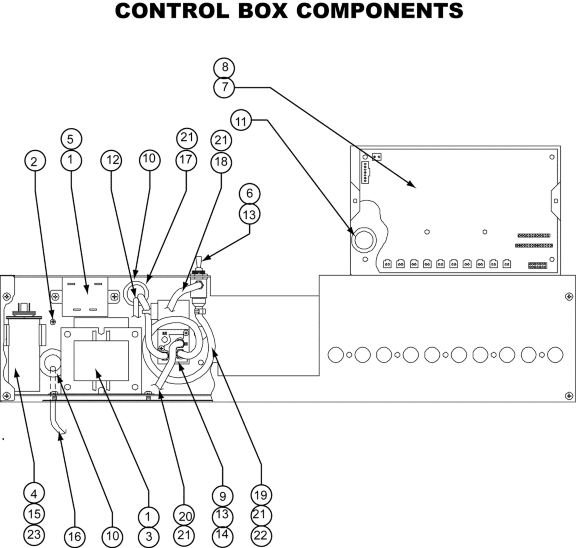 CONTROL BOX COMPONENTS

8
7
11
5
1
2
12
10
21
17
21
18
6
13
4
15
23
16
10
1
3
20
21
9
13
14
19
21
22